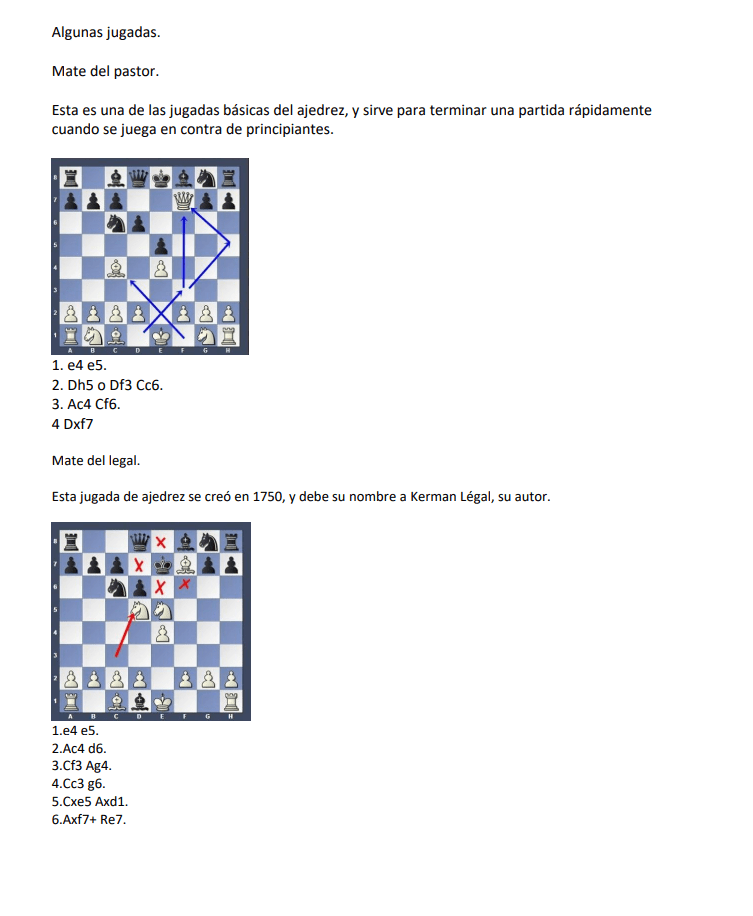 Algunas jugadas.

Mate del pastor.

Esta es una de las jugadas básicas del ajedrez, y sirve para terminar una partida rápidamente cuando se juega en contra de principiantes.

8
7
6
5
4
3
2
1
A B C D E F G H

1. e4 e5.
2. Dh5 o Df3 Cc6.
3. Ac4 Cf6.
4 Dxf7

Mate del legal.

Esta jugada de ajedrez se creó en 1750, y debe su nombre a Kerman Légal, su autor.

8
7
6
5
4
3
2
1
A B C D E F G H

1.e4 e5.
2.Ac4 d6.
3.Cf3 Ag4.
4.Cc3 g6.
5.Cxe5 Axd1.
6.Axf7+ Re7.